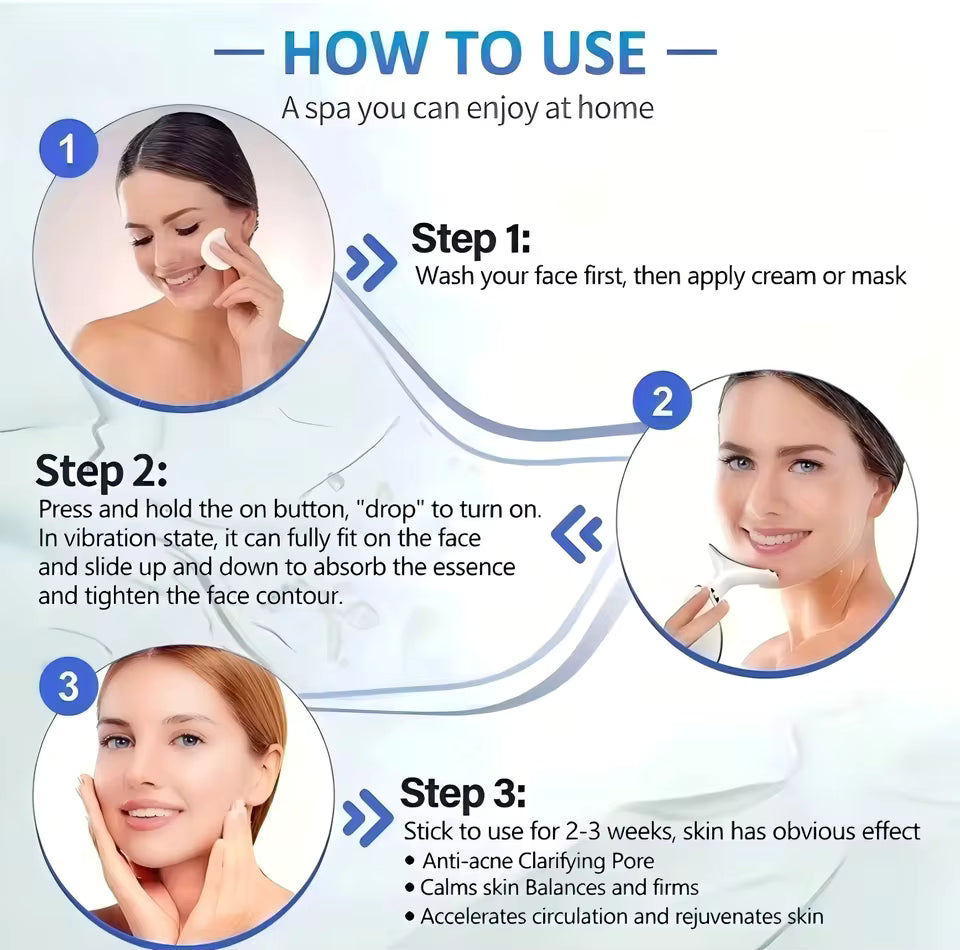 — HOW TO USE —
A spa you can enjoy at home

1

Step 1:
Wash your face first, then apply cream or mask

2

Step 2:
Press and hold the on button, "drop" to turn on. In vibration state, it can fully fit on the face and slide up and down to absorb the essence and tighten the face contour.

3

Step 3:
Stick to use for 2-3 weeks, skin has obvious effect
• Anti-acne Clarifying Pore
• Calms skin Balances and firms
• Accelerates circulation and rejuvenates skin